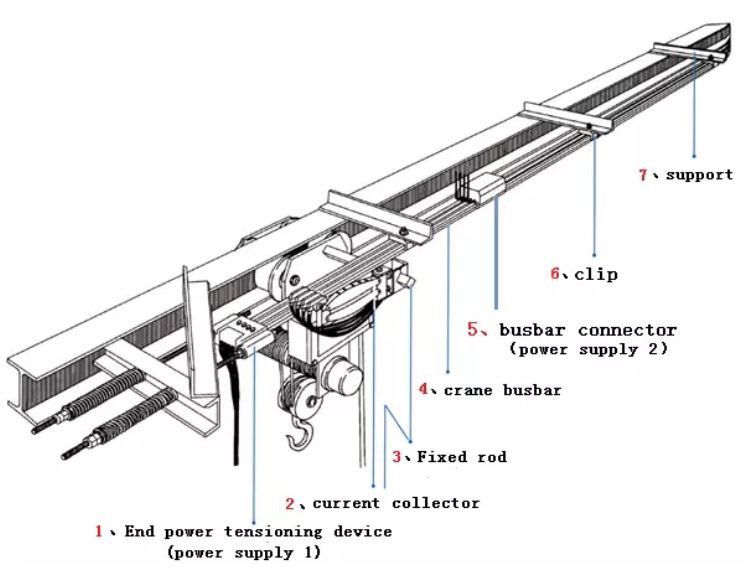 7、support

6、clip

5、busbar connector
(power supply 2)

4、crane busbar

3、Fixed rod

2、current collector

1、End power tensioning device
(power supply 1)